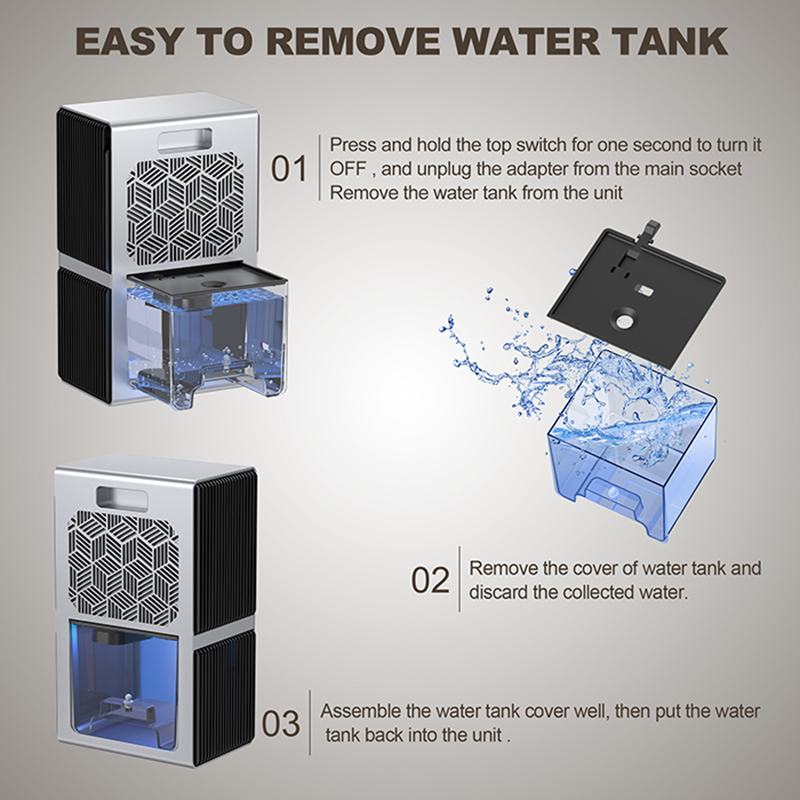 EASY TO REMOVE WATER TANK

01 Press and hold the top switch for one second to turn it OFF , and unplug the adapter from the main socket Remove the water tank from the unit

02 Remove the cover of water tank and discard the collected water.

03 Assemble the water tank cover well, then put the water tank back into the unit .